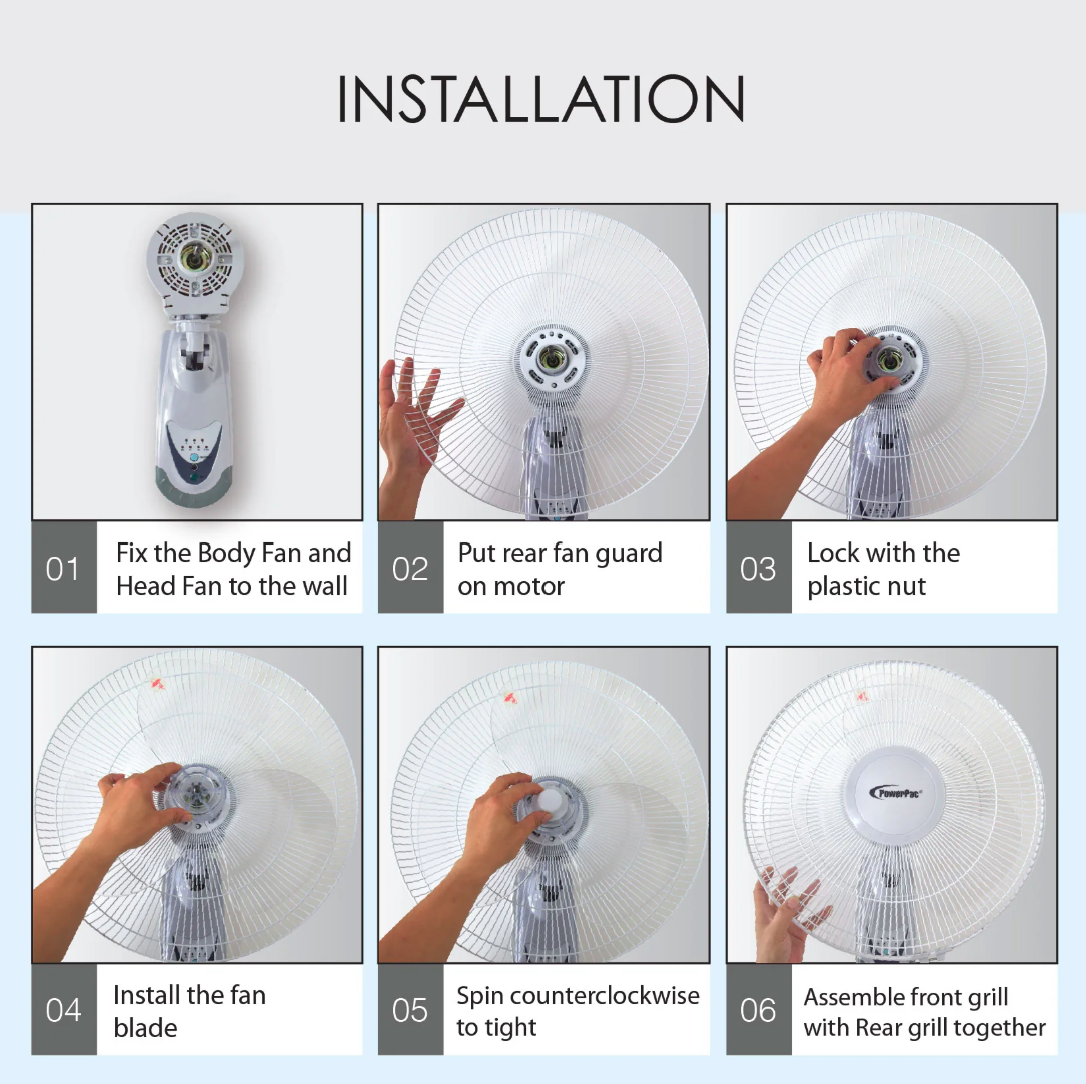 INSTALLATION

01 Fix the Body Fan and Head Fan to the wall

02 Put rear fan guard on motor

03 Lock with the plastic nut

04 Install the fan blade

05 Spin counterclockwise to tight

PowerPac

06 Assemble front grill with Rear grill together