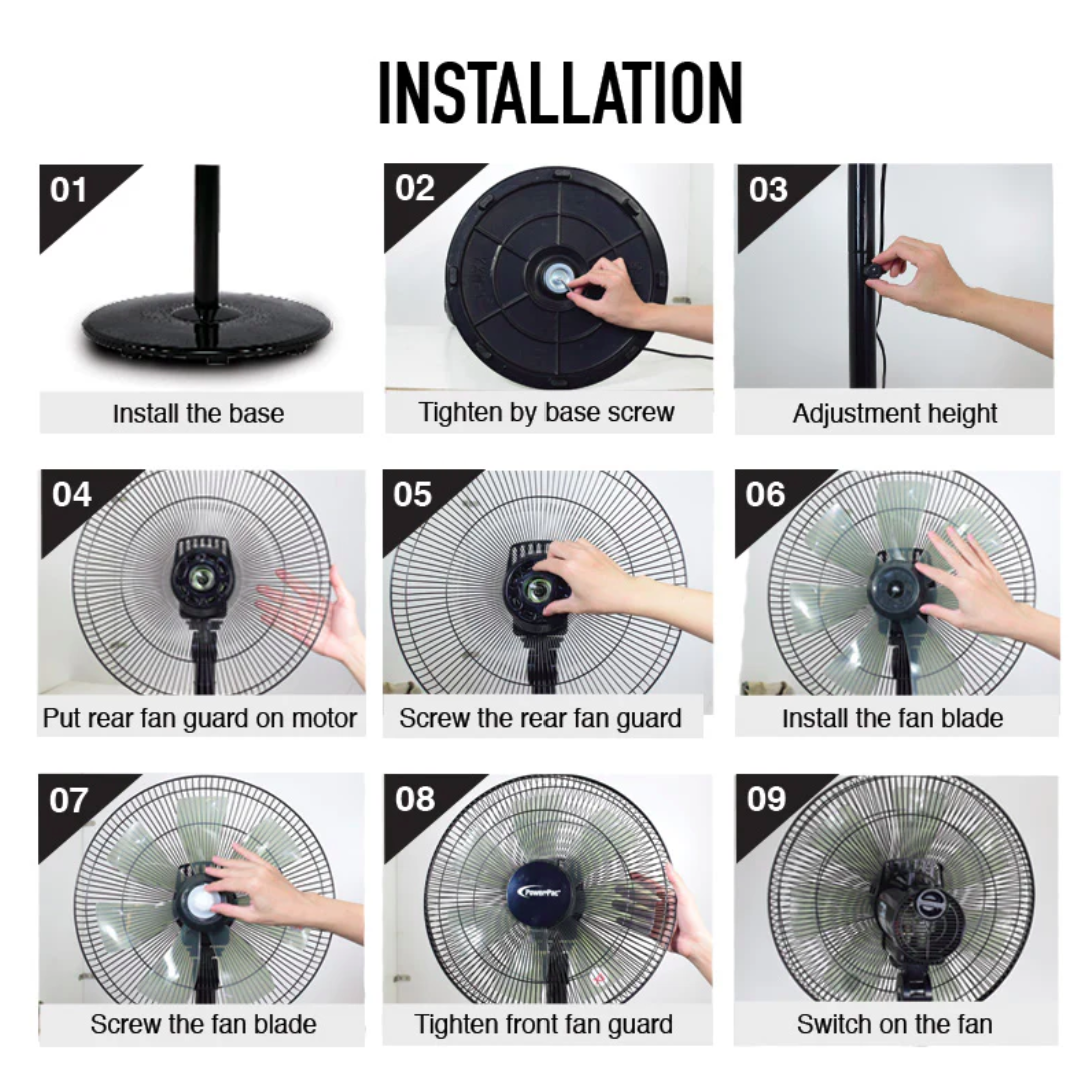 INSTALLATION

01
Install the base

02
Tighten by base screw

03
Adjustment height

04
Put rear fan guard on motor

05
Screw the rear fan guard

06
Install the fan blade

07
Screw the fan blade

08
PowerPac
Tighten front fan guard

09
Switch on the fan