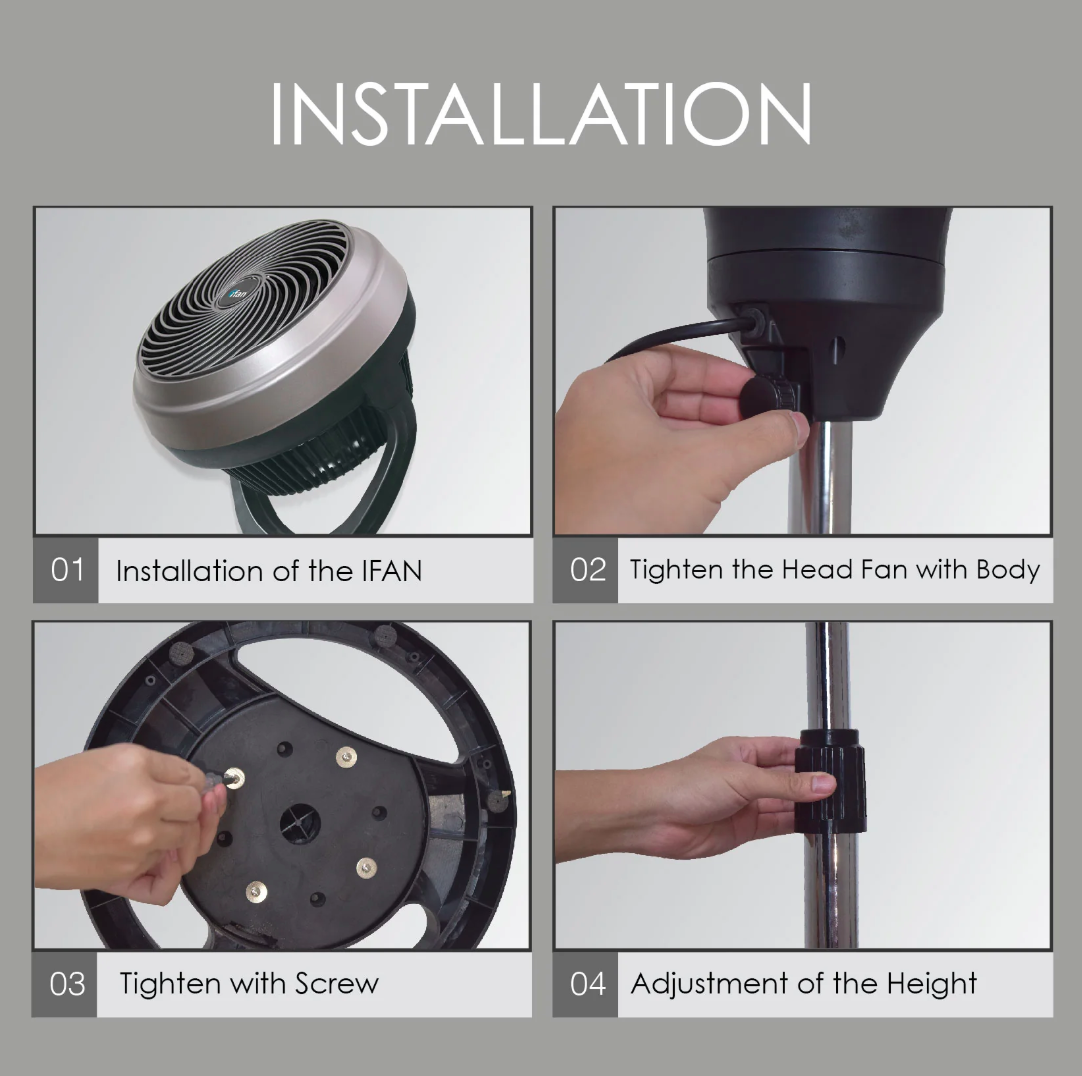 INSTALLATION

ifan

01 Installation of the IFAN

02 Tighten the Head Fan with Body

03 Tighten with Screw

04 Adjustment of the Height